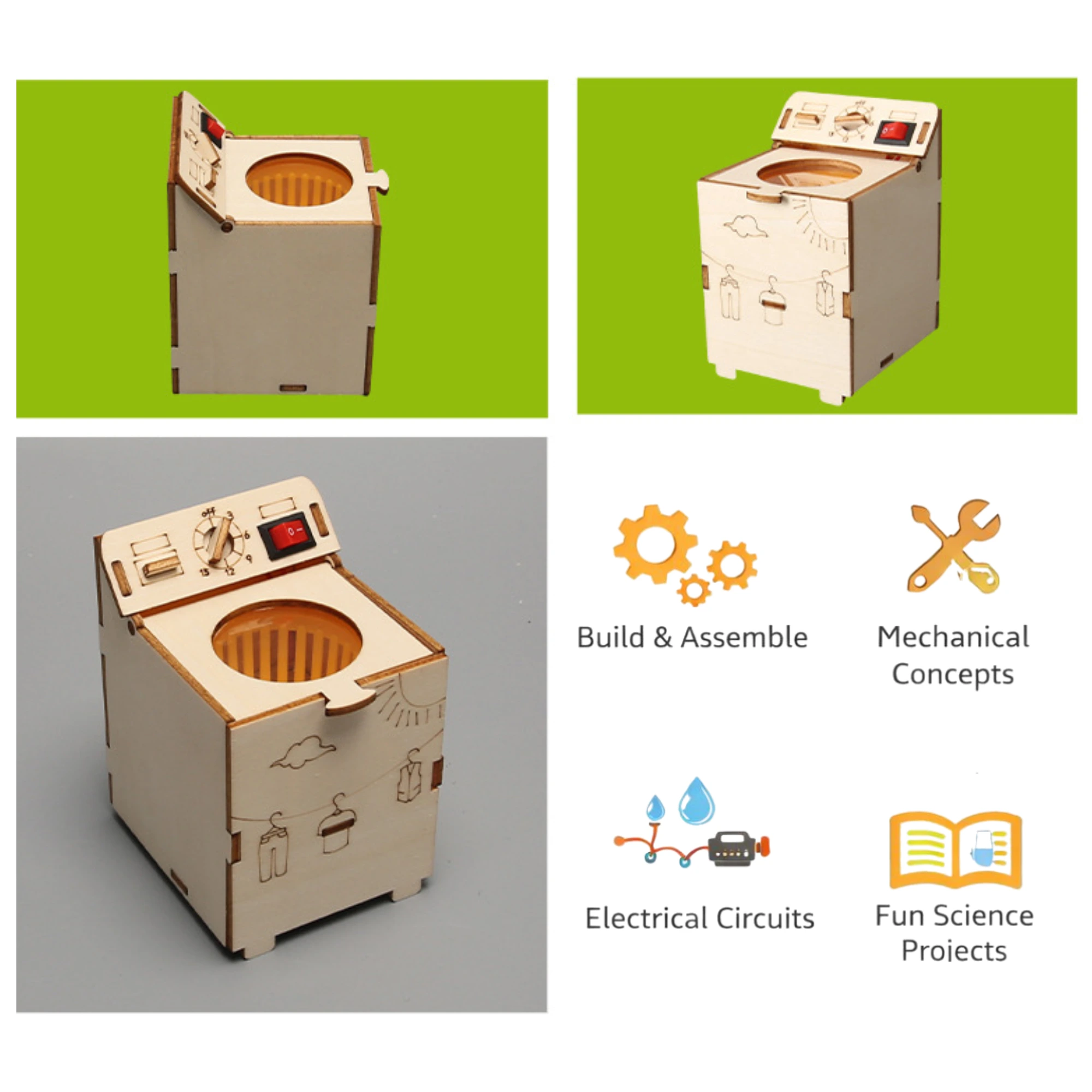 off
3
6
9
12
15

Build & Assemble

Mechanical Concepts

Electrical Circuits

Fun Science Projects